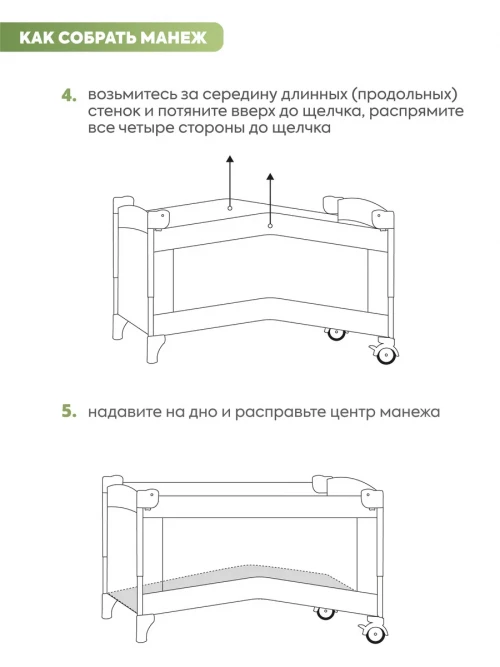 КАК СОБРАТЬ МАНЕЖ

4. возьмитесь за середину длинных (продольных) стенок и потяните вверх до щелчка, распрямите все четыре стороны до щелчка

5. надавите на дно и расправьте центр манежа